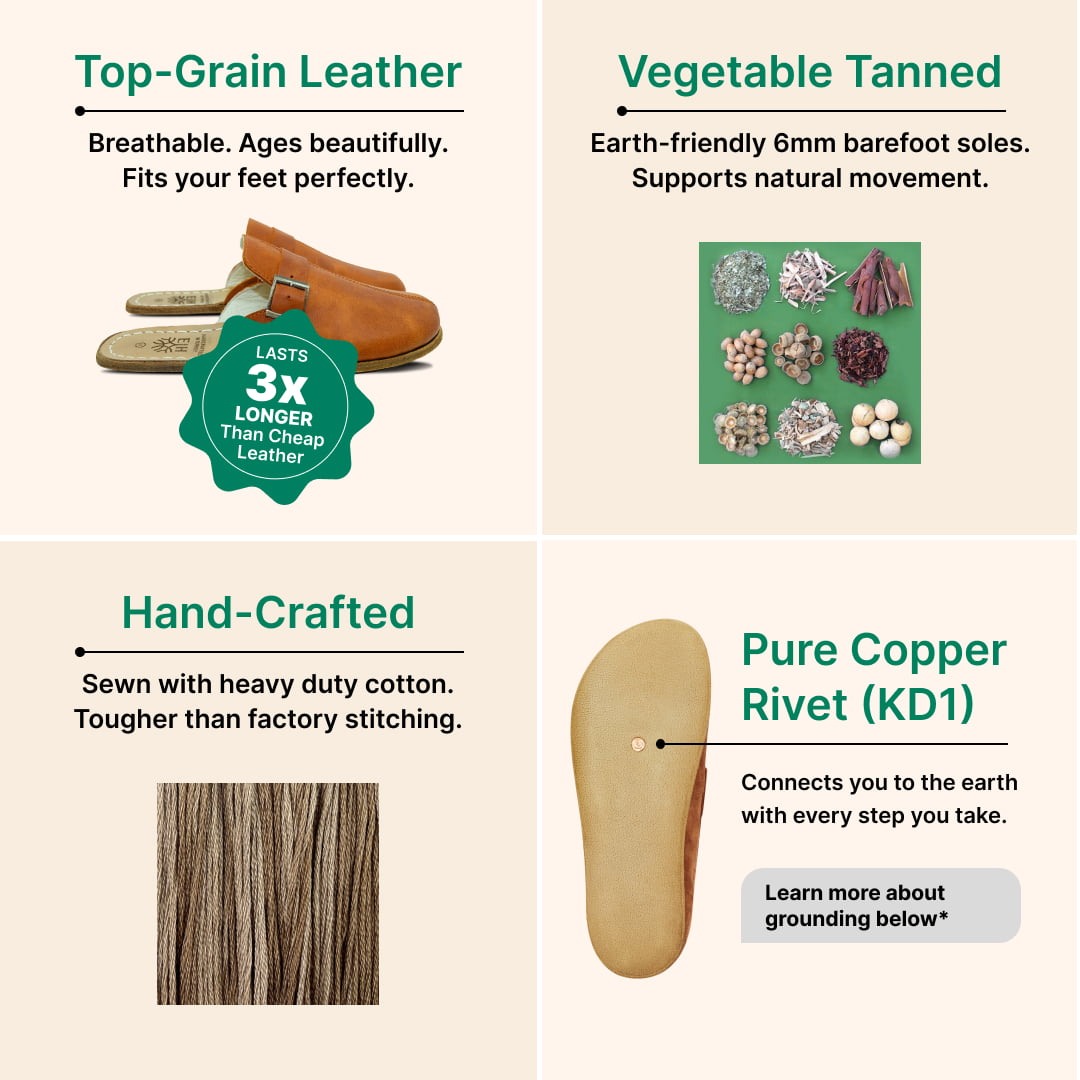 Top-Grain Leather

Breathable. Ages beautifully. Fits your feet perfectly.

LASTS
3x
LONGER
Than Cheap Leather

Vegetable Tanned

Earth-friendly 6mm barefoot soles. Supports natural movement.

Hand-Crafted

Sewn with heavy duty cotton. Tougher than factory stitching.

Pure Copper Rivet (KD1)

Connects you to the earth with every step you take.

Learn more about grounding below*