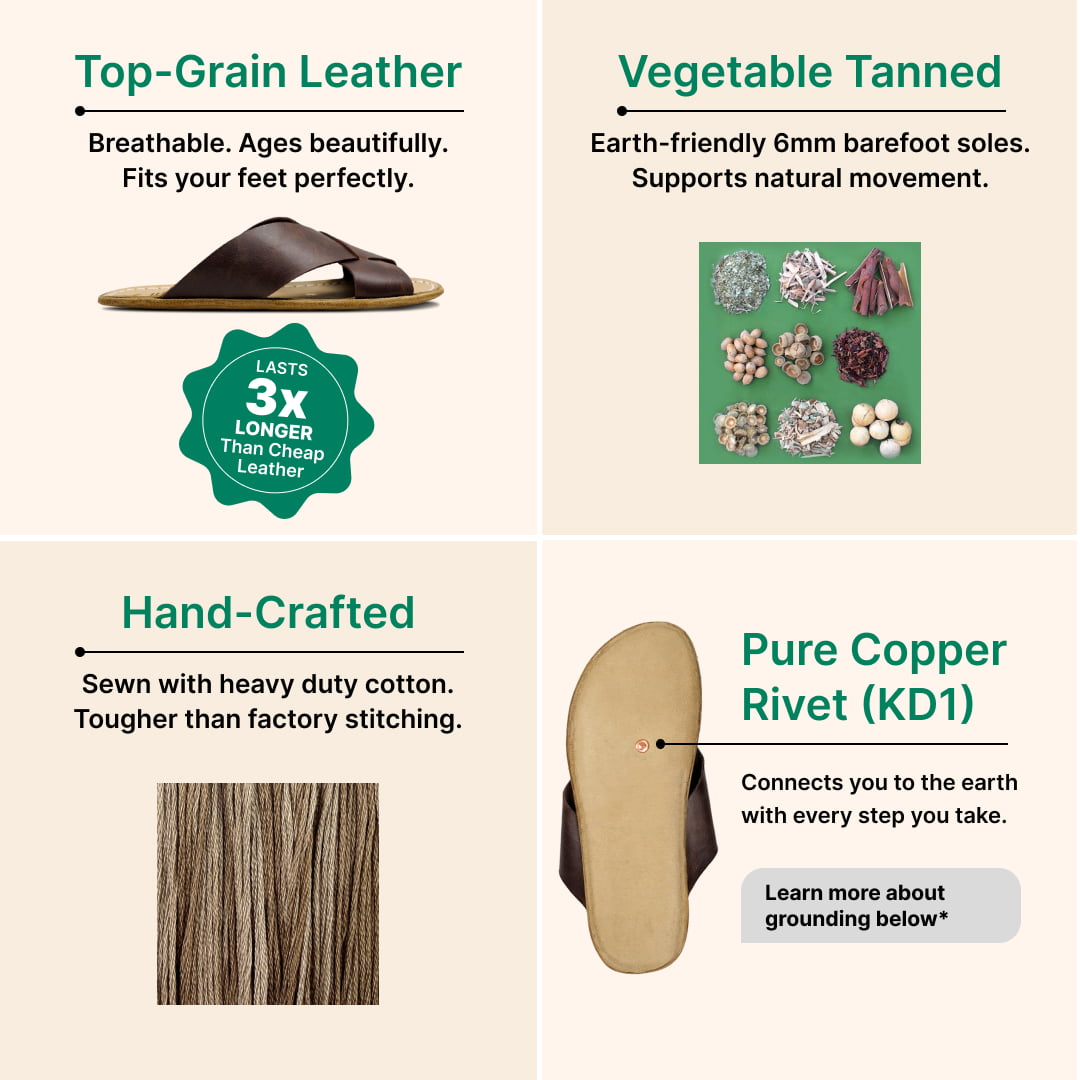 Top-Grain Leather

Breathable. Ages beautifully. Fits your feet perfectly.

LASTS 3x LONGER Than Cheap Leather

Vegetable Tanned

Earth-friendly 6mm barefoot soles. Supports natural movement.

Hand-Crafted

Sewn with heavy duty cotton. Tougher than factory stitching.

Pure Copper Rivet (KD1)

Connects you to the earth with every step you take.

Learn more about grounding below*