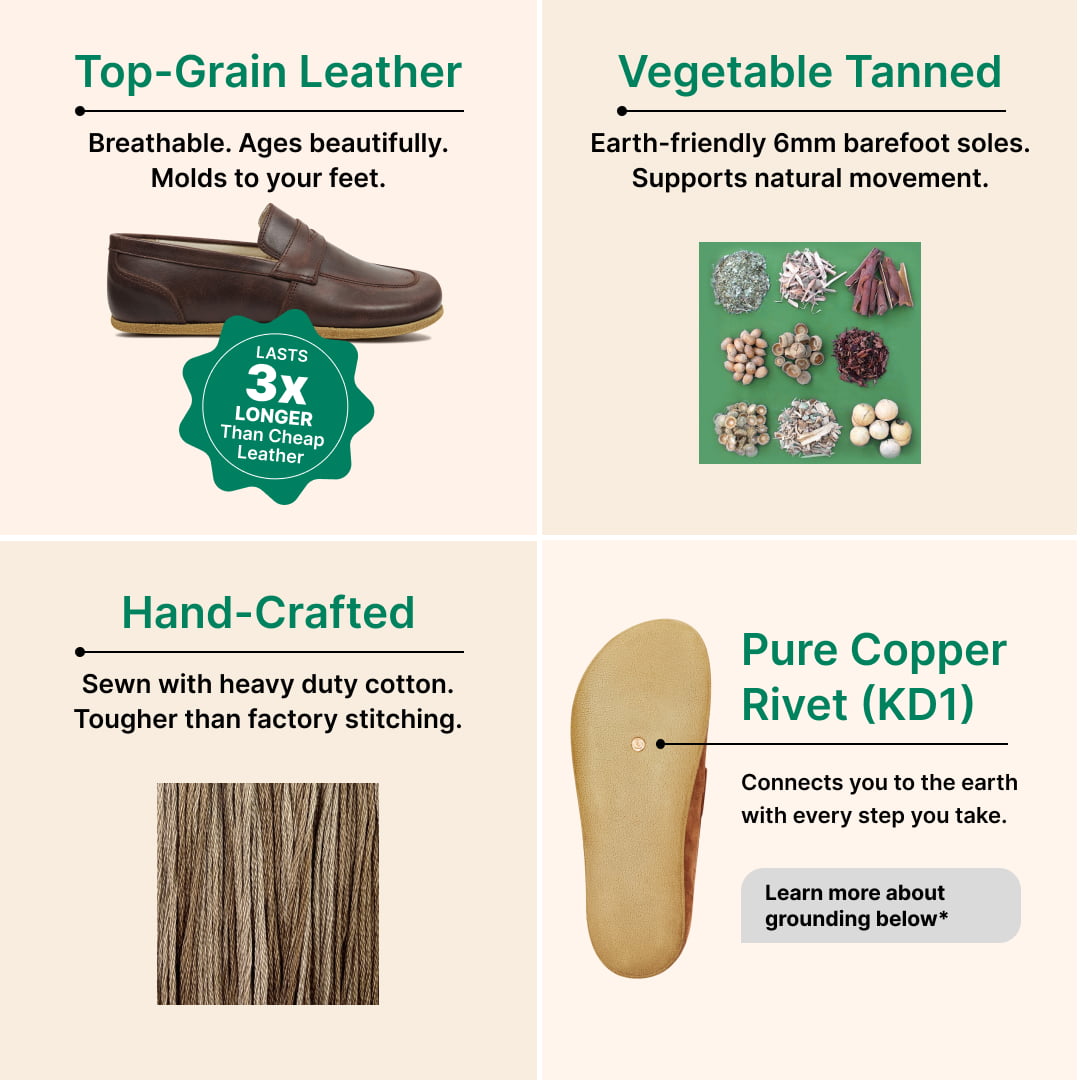 Top-Grain Leather

Breathable. Ages beautifully. Molds to your feet.

LASTS 3x LONGER Than Cheap Leather

Vegetable Tanned

Earth-friendly 6mm barefoot soles. Supports natural movement.

Hand-Crafted

Sewn with heavy duty cotton. Tougher than factory stitching.

Pure Copper Rivet (KD1)

Connects you to the earth with every step you take.

Learn more about grounding below*